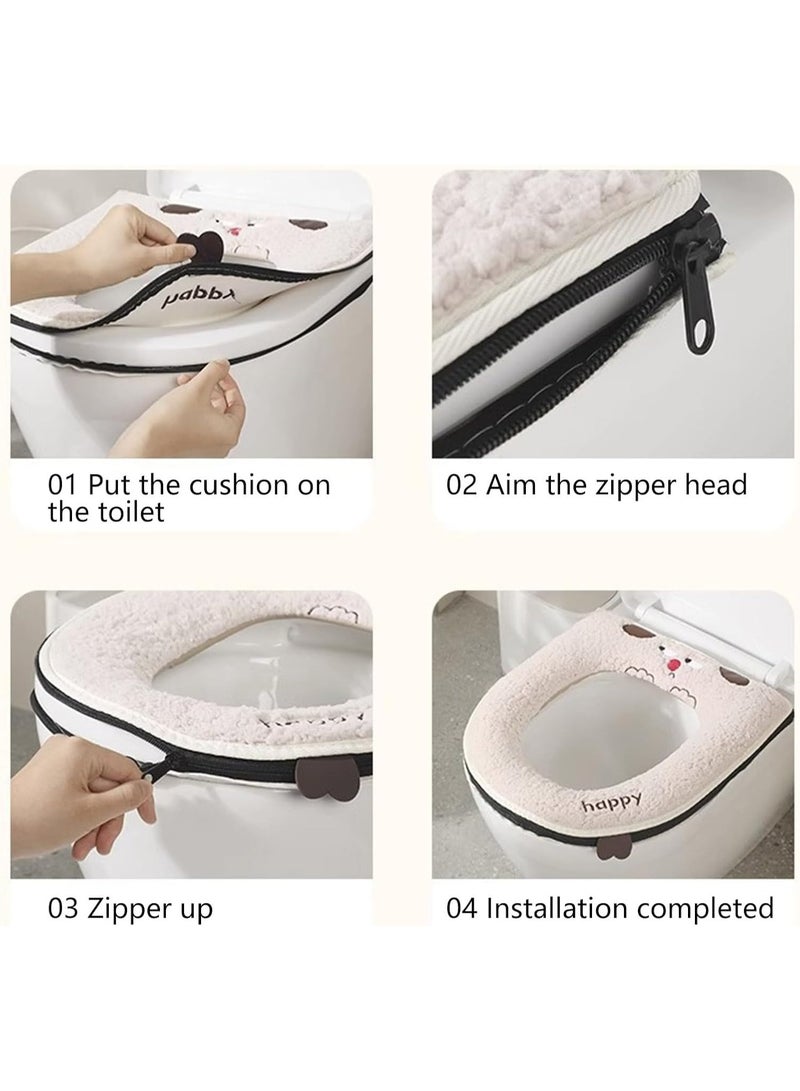 happy

01 Put the cushion on the toilet

02 Aim the zipper head

03 Zipper up

happy

04 Installation completed